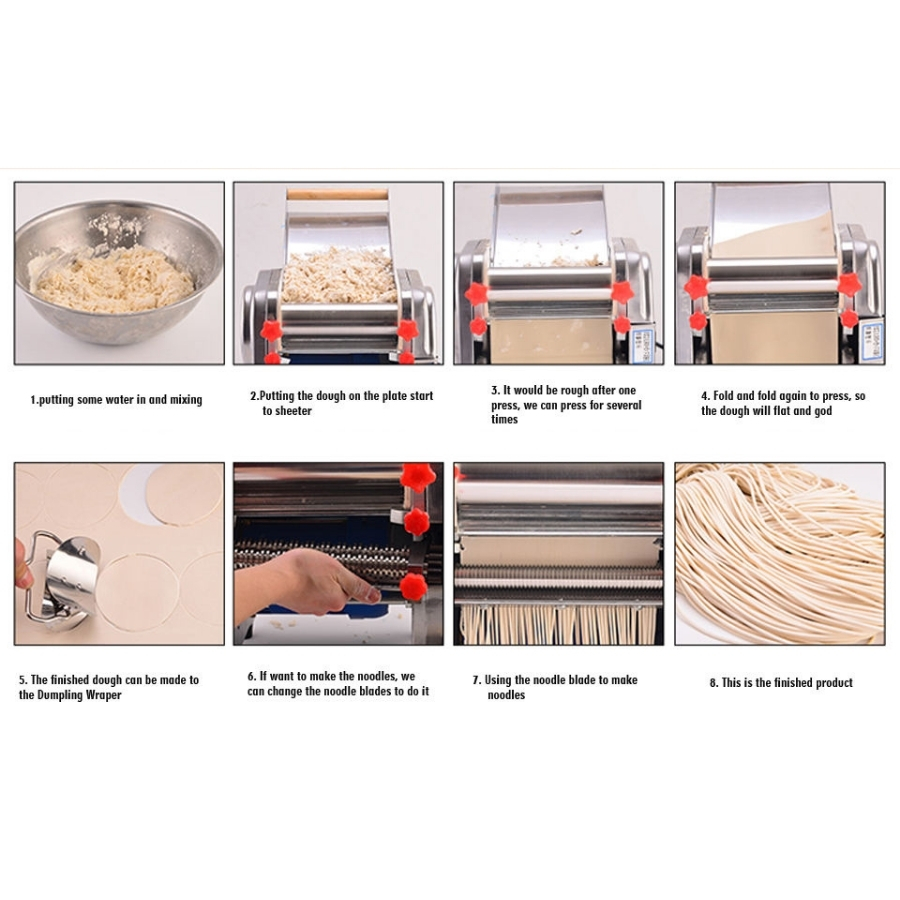 1.putting some water in and mixing

2.Putting the dough on the plate start to sheeter

3. It would be rough after one press, we can press for several times

4. Fold and fold again to press, so the dough will flat and god

5. The finished dough can be made to the Dumpling Wraper

6. If want to make the noodles, we can change the noodle blades to do it

7. Using the noodle blade to make noodles

8. This is the finished product