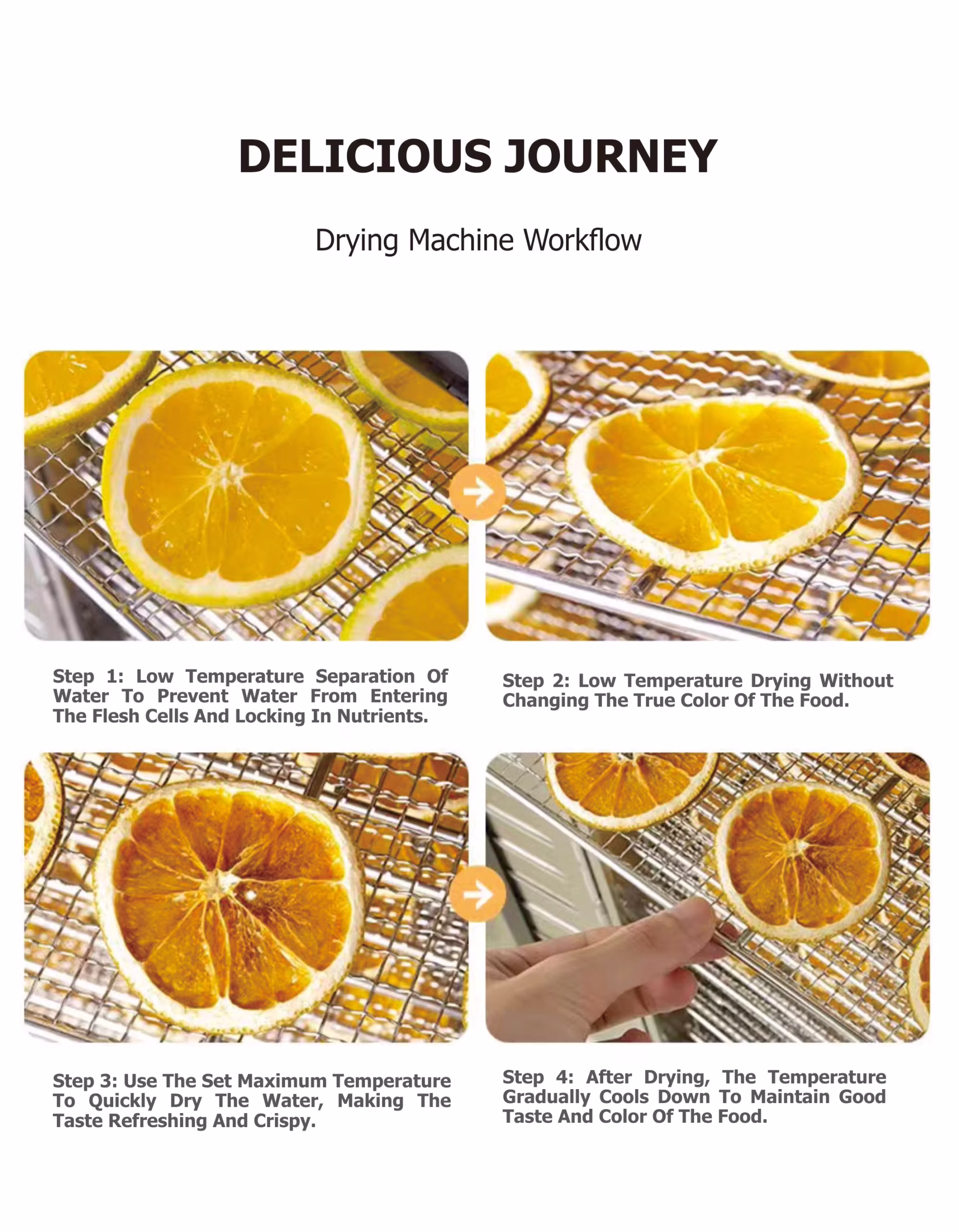 DELICIOUS JOURNEY

Drying Machine Workflow

Step 1: Low Temperature Separation Of Water To Prevent Water From Entering The Flesh Cells And Locking In Nutrients.

Step 2: Low Temperature Drying Without Changing The True Color Of The Food.

Step 3: Use The Set Maximum Temperature To Quickly Dry The Water, Making The Taste Refreshing And Crispy.

Step 4: After Drying, The Temperature Gradually Cools Down To Maintain Good Taste And Color Of The Food.