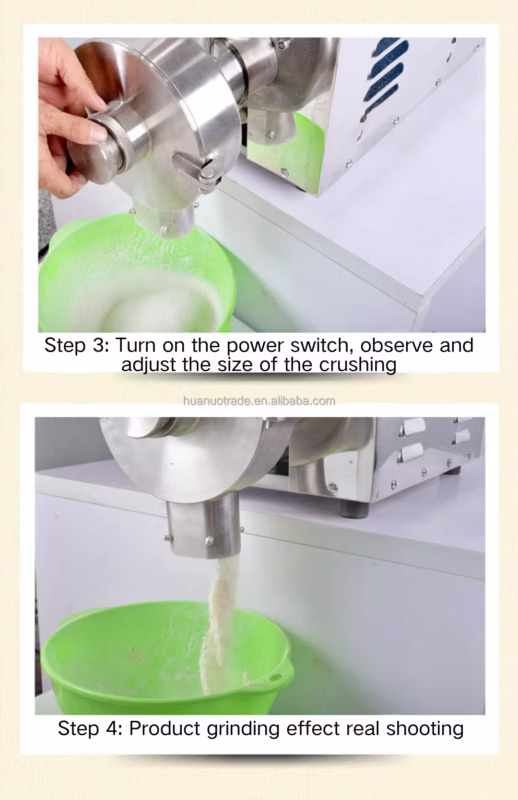 Step 3: Turn on the power switch, observe and adjust the size of the crushing

huanuotrade.en.alibaba.com

Step 4: Product grinding effect real shooting