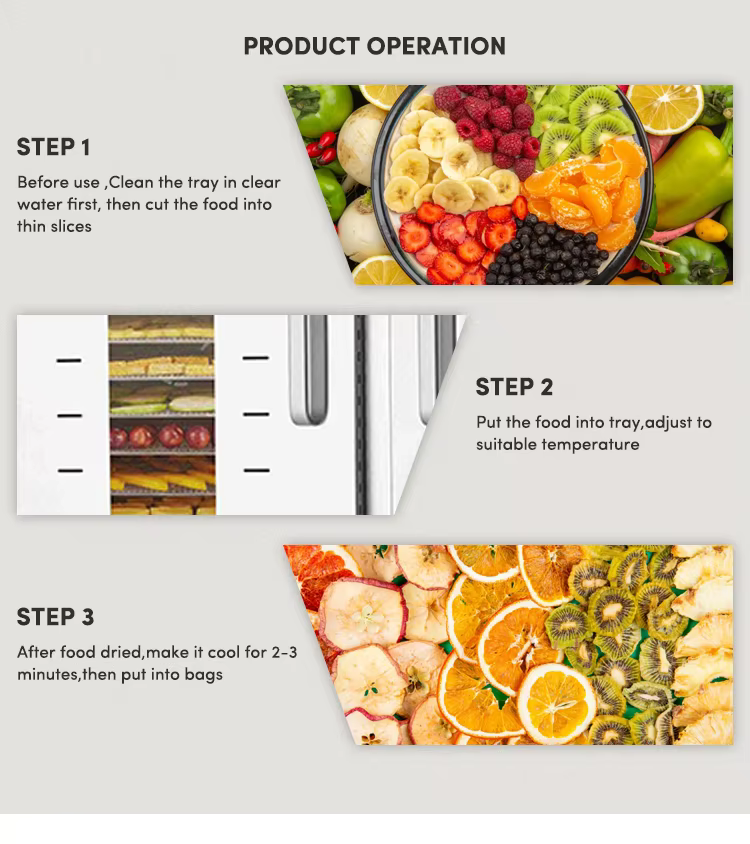 PRODUCT OPERATION

STEP 1

Before use ,Clean the tray in clear water first, then cut the food into thin slices

STEP 2

Put the food into tray,adjust to suitable temperature

STEP 3

After food dried,make it cool for 2-3 minutes,then put into bags