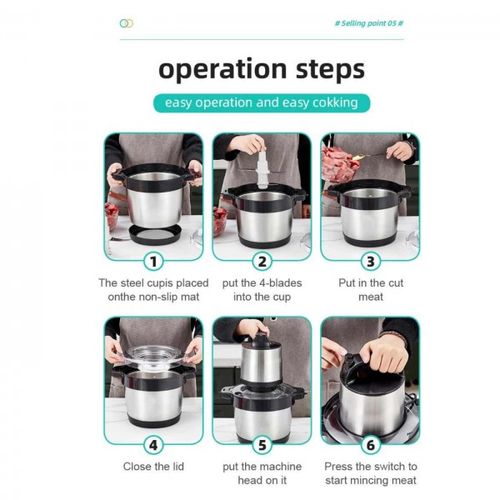 # Selling point 05 #

operation steps

easy operation and easy cokking

1

The steel cupis placed onthe non-slip mat

2

put the 4-blades into the cup

3

Put in the cut meat

4

Close the lid

5

put the machine head on it

6

Press the switch to start mincing meat